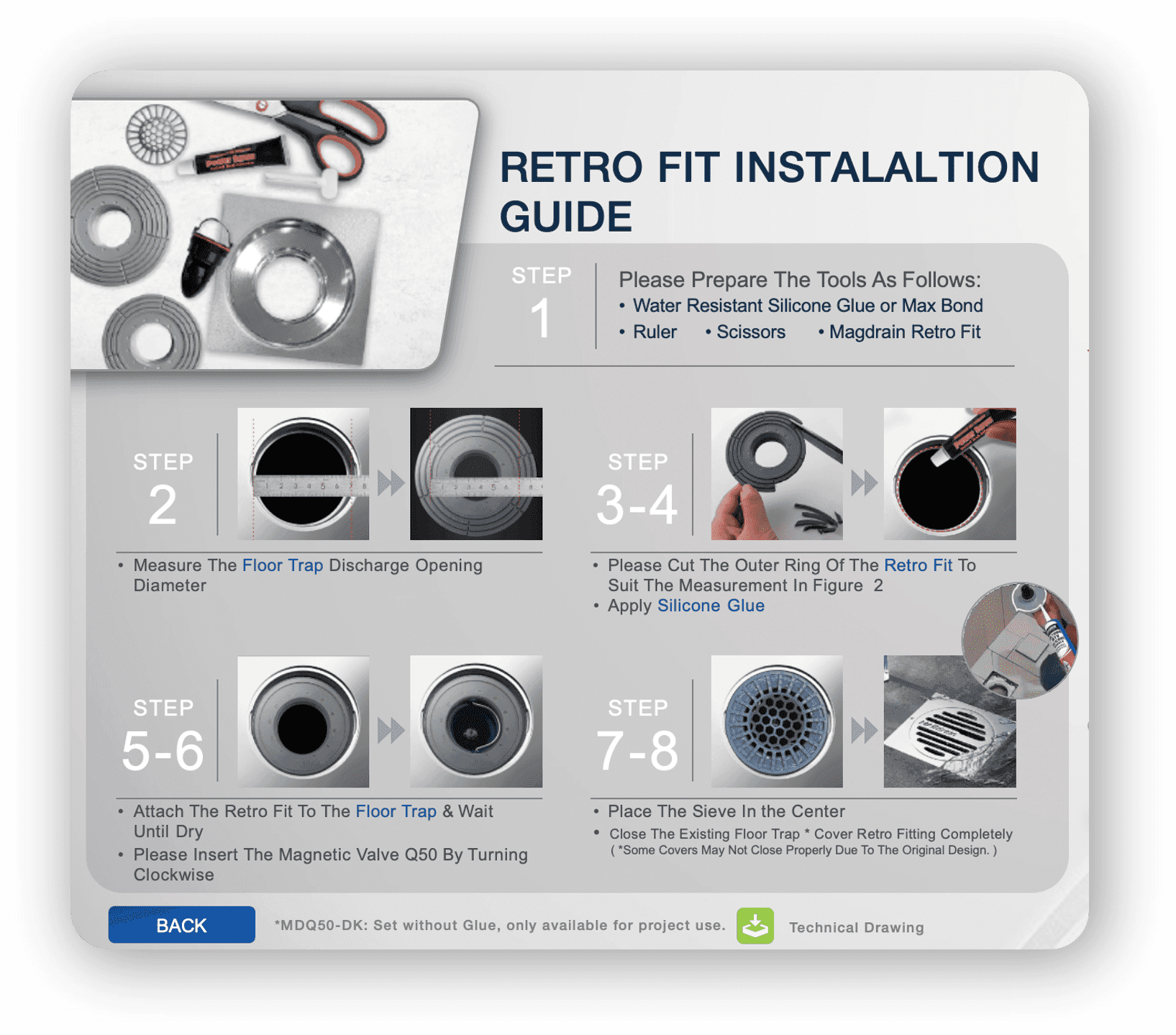 RETRO FIT INSTALALTION GUIDE

STEP 1

Please Prepare The Tools As Follows:
• Water Resistant Silicone Glue or Max Bond
• Ruler • Scissors • Magdrain Retro Fit

STEP 2

• Measure The Floor Trap Discharge Opening Diameter

STEP 3-4

• Please Cut The Outer Ring Of The Retro Fit To Suit The Measurement In Figure 2
• Apply Silicone Glue

STEP 5-6

• Attach The Retro Fit To The Floor Trap & Wait Until Dry
• Please Insert The Magnetic Valve Q50 By Turning Clockwise

STEP 7-8

• Place The Sieve In the Center
• Close The Existing Floor Trap * Cover Retro Fitting Completely
( *Some Covers May Not Close Properly Due To The Original Design. )

BACK

*MDQ50-DK: Set without Glue, only available for project use.

Technical Drawing